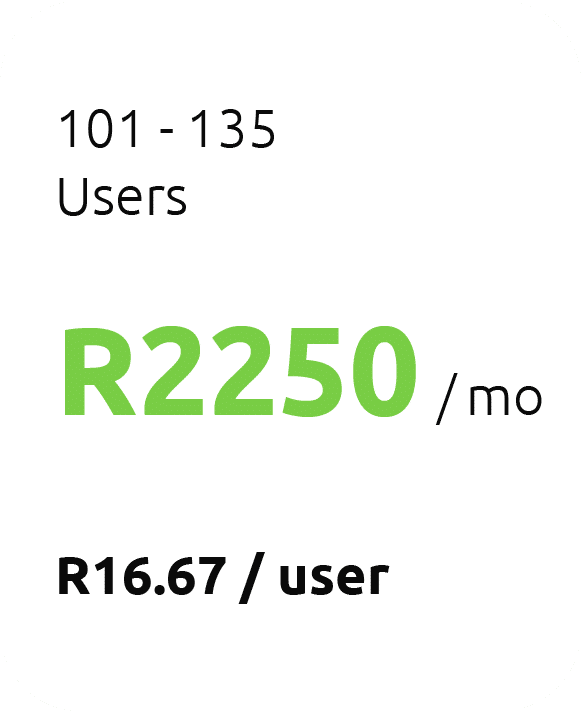 101 - 135
Users

R2250 / mo

R16.67 / user