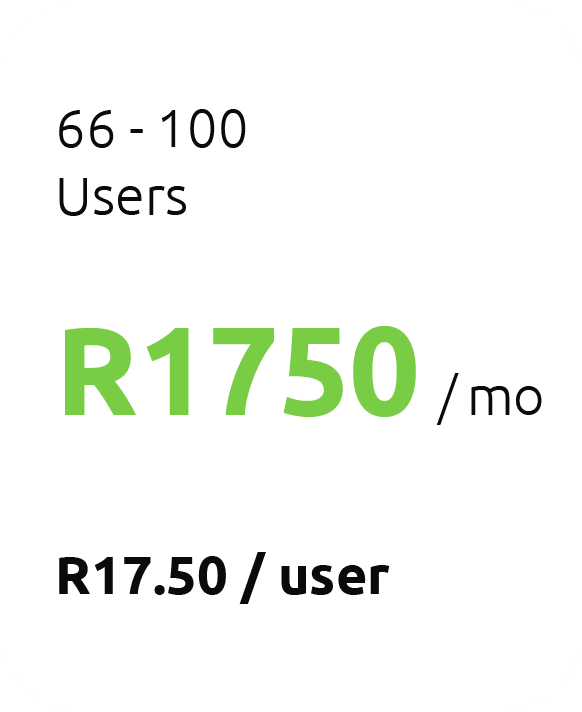 66 - 100
Users

R1750 / mo

R17.50 / user