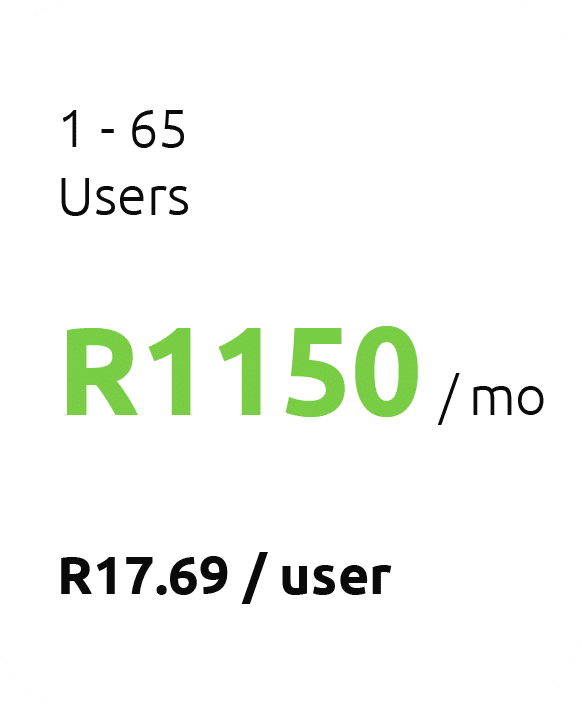 1 - 65
Users

R1150 / mo

R17.69 / user