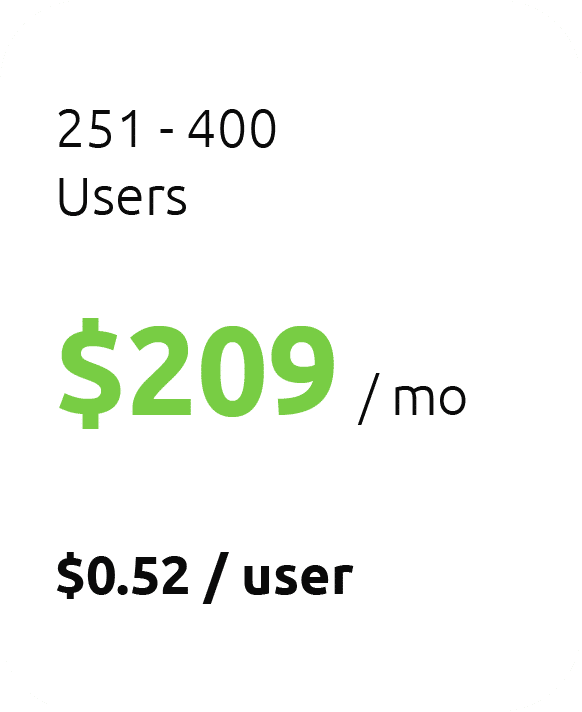 251 - 400
Users

\$209 / mo

\$0.52 / user