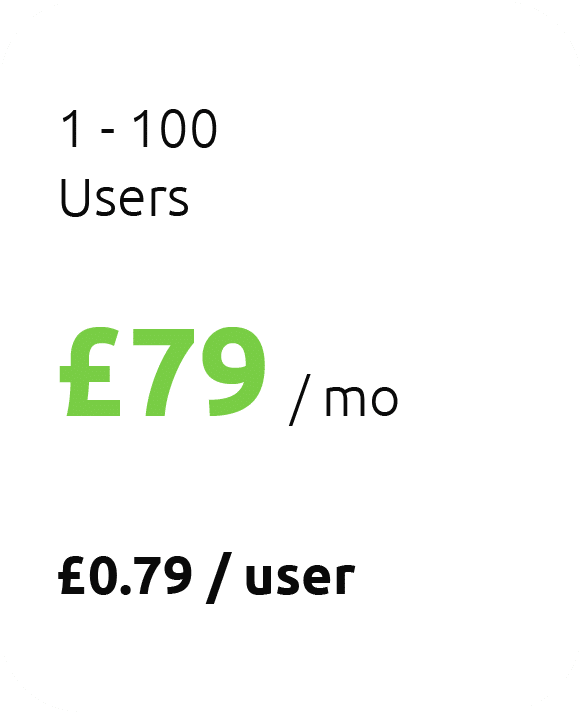 1 - 100
Users

£79 / mo

£0.79 / user